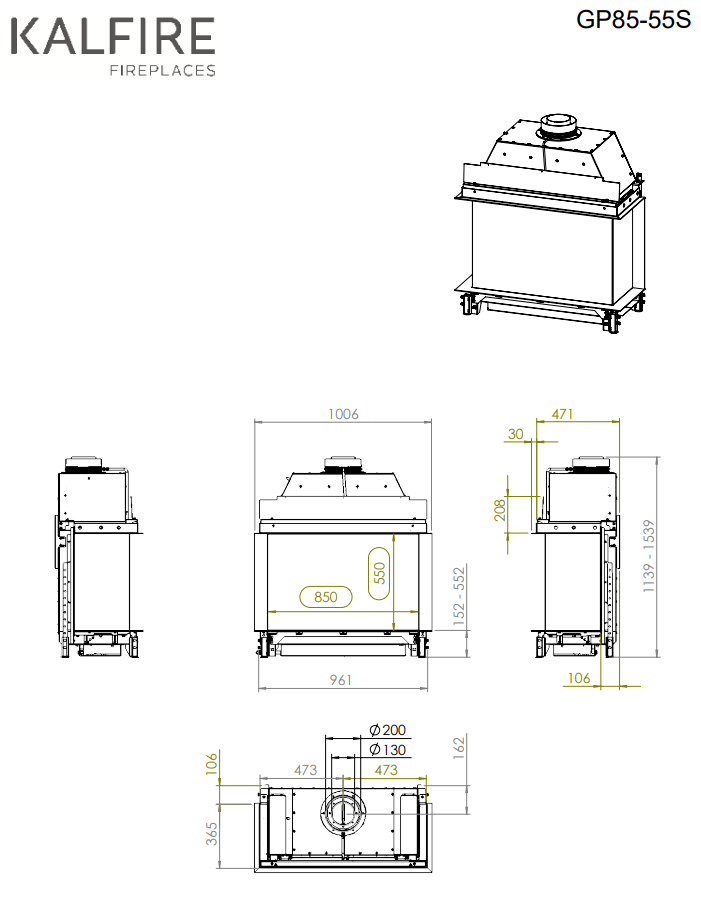 KALFIRE
FIREPLACES

GP85-55S

1006
550
850
152 - 552
961

471
30
208
1139 - 1539
106

Ø200
Ø130
162
106
473
473
365