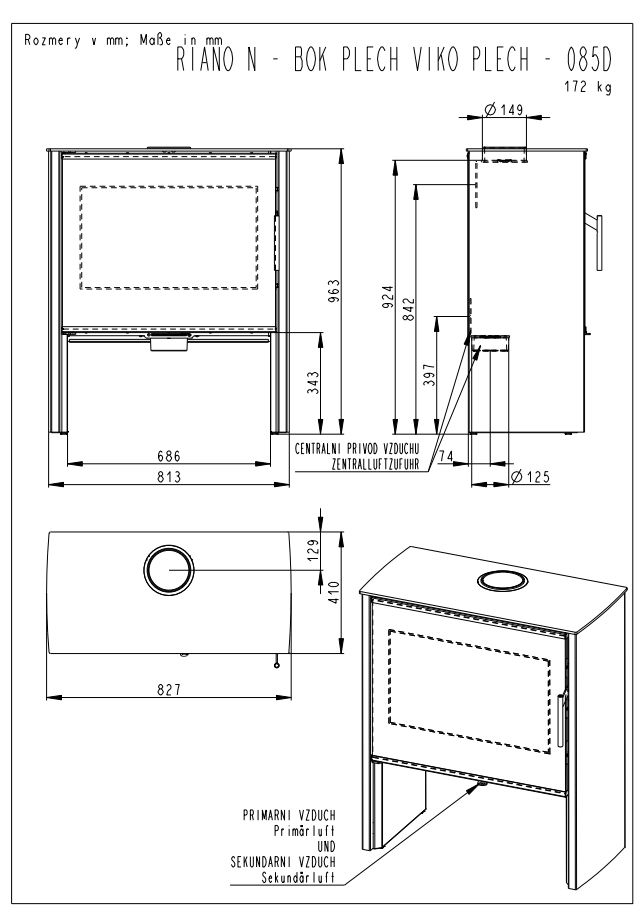 Rozmery v mm; Maße in mm

RIANO N - BOK PLECH VIKO PLECH - 085D

172 kg

Ø 149

963

343

686

813

924

842

397

CENTRALNI PRIVOD VZDUCHU
ZENTRALLUFTZUFUHR

74

Ø 125

129

410

827

PRIMARNI VZDUCH
Primärluft
UND
SEKUNDARNI VZDUCH
Sekundärluft